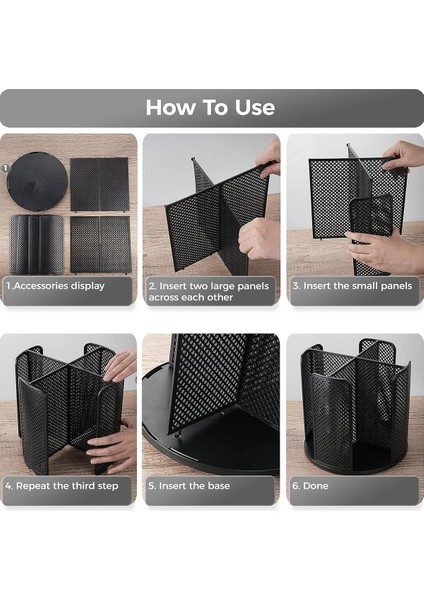 How To Use

1

1.Accessories display

2. Insert two large panels across each other

3. Insert the small panels

4. Repeat the third step

5. Insert the base

6. Done