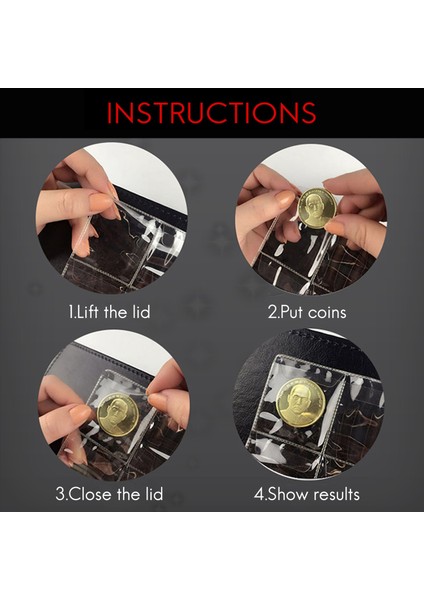 INSTRUCTIONS

1.Lift the lid

2.Put coins

3.Close the lid

4.Show results