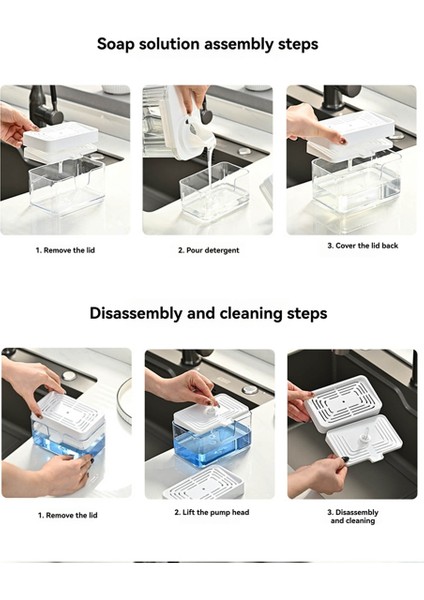 Soap solution assembly steps

1. Remove the lid

2. Pour detergent

3. Cover the lid back

Disassembly and cleaning steps

1. Remove the lid

2. Lift the pump head

3. Disassembly and cleaning