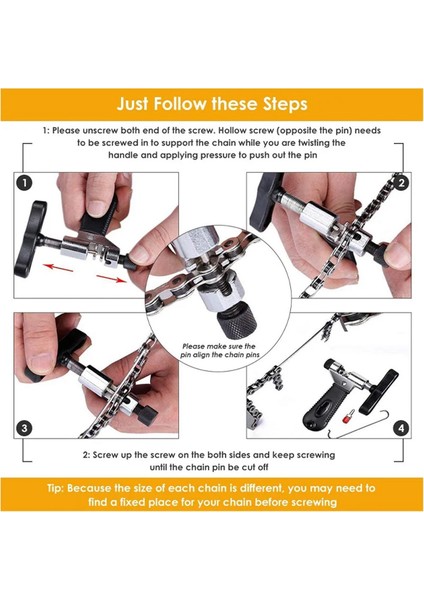 Just Follow these Steps

1: Please unscrew both end of the screw. Hollow screw (opposite the pin) needs to be screwed in to support the chain while you are twisting the handle and applying pressure to push out the pin

1

2

Please make sure the pin align the chain pins

3

4

2: Screw up the screw on the both sides and keep screwing until the chain pin be cut off

Tip: Because the size of each chain is different, you may need to find a fixed place for your chain before screwing