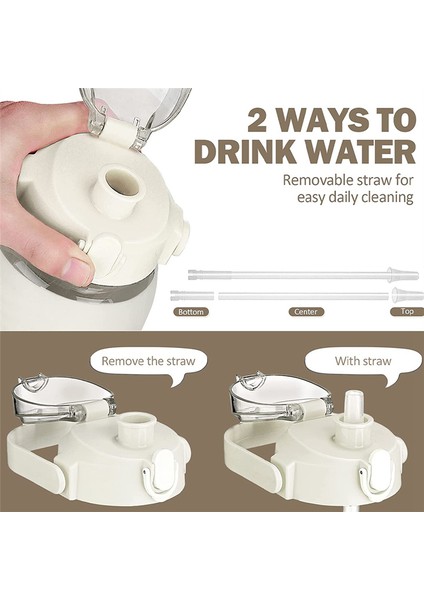 2 WAYS TO DRINK WATER

Removable straw for easy daily cleaning

Bottom

Center

Top

Remove the straw

With straw