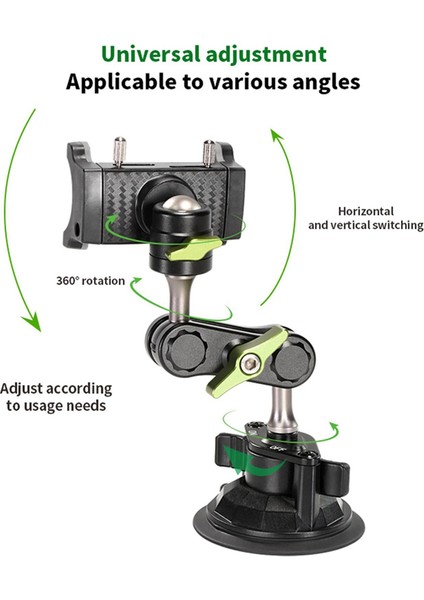 Universal adjustment
Applicable to various angles

Horizontal
and vertical switching

360° rotation

Adjust according
to usage needs

OFF