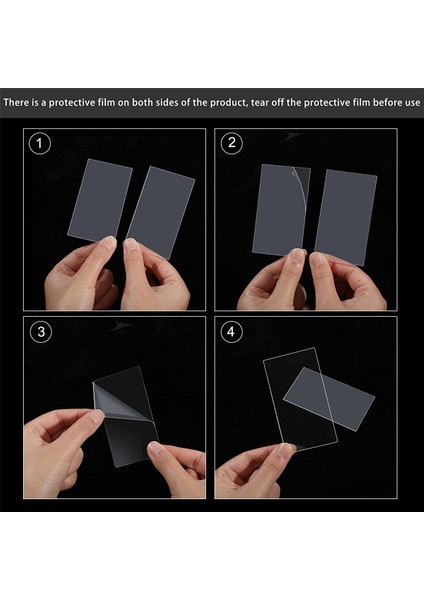 There is a protective film on both sides of the product, tear off the protective film before use

1

2

3

4