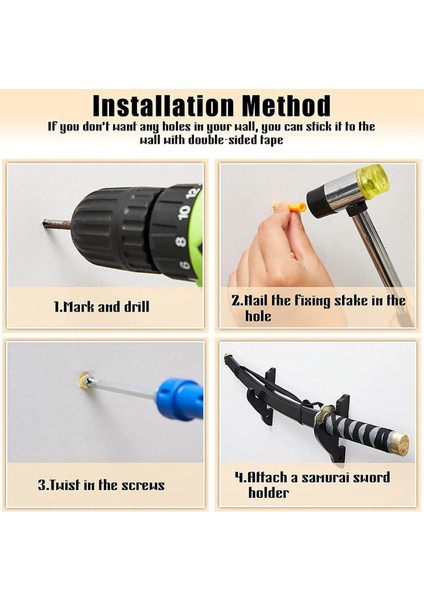 Installation Method

If you don't want any holes in your wall, you can stick it to the wall with double-sided tape

6 8 10 12

1.Mark and drill

2.Nail the fixing stake in the hole

3.Twist in the screws

4.Attach a samurai sword holder