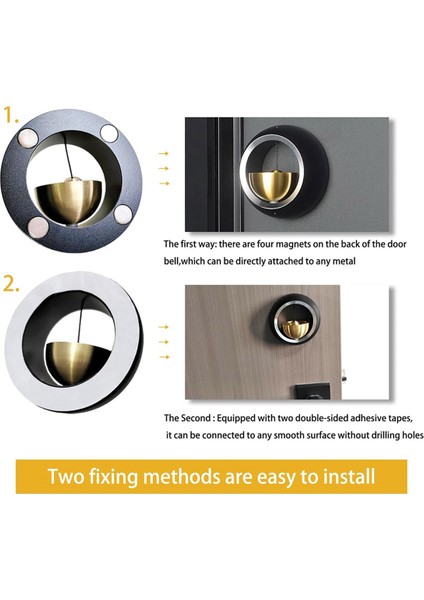 1.

The first way: there are four magnets on the back of the door bell,which can be directly attached to any metal

2.

The Second : Equipped with two double-sided adhesive tapes, it can be connected to any smooth surface without drilling holes

Two fixing methods are easy to install