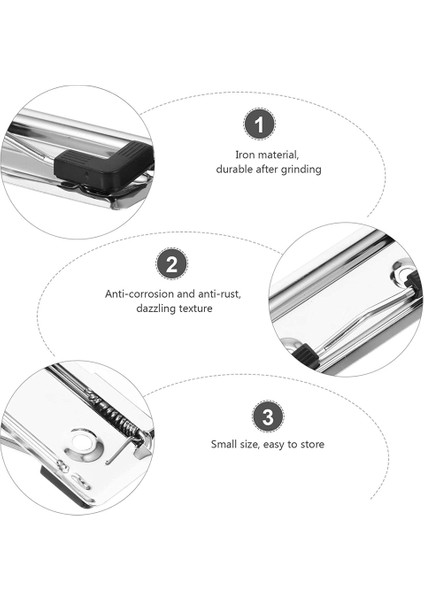 1

Iron material, durable after grinding

2

Anti-corrosion and anti-rust, dazzling texture

3

Small size, easy to store