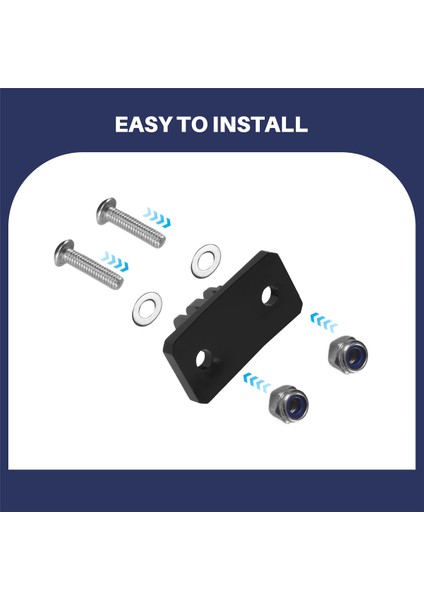 EASY TO INSTALL