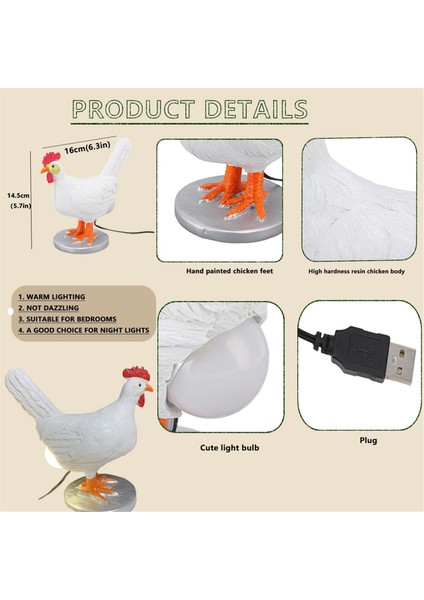 PRODUCT DETAILS

16cm(6.3in)

14.5cm
(5.7in)

Hand painted chicken feet

High hardness resin chicken body

1. WARM LIGHTING
2. NOT DAZZLING
3. SUITABLE FOR BEDROOMS
4. A GOOD CHOICE FOR NIGHT LIGHTS

Cute light bulb

Plug