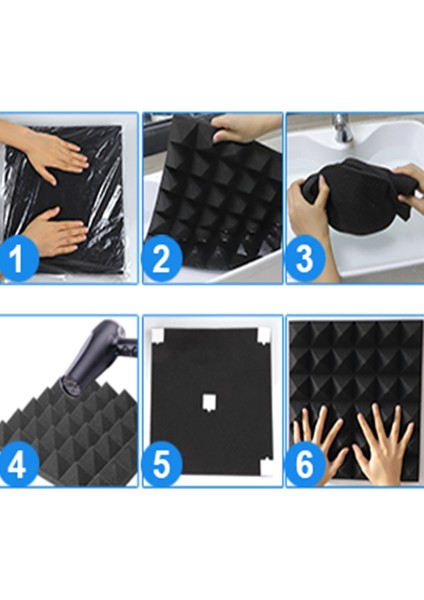 1
2
3
4
5
6