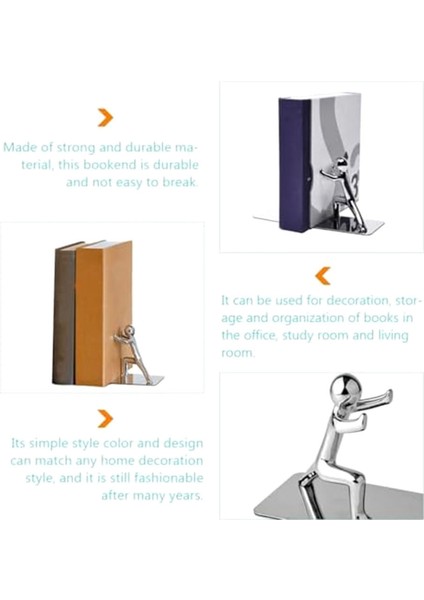 Made of strong and durable material, this bookend is durable and not easy to break.

It can be used for decoration, storage and organization of books in the office, study room and living room.

Its simple style color and design can match any home decoration style, and it is still fashionable after many years.