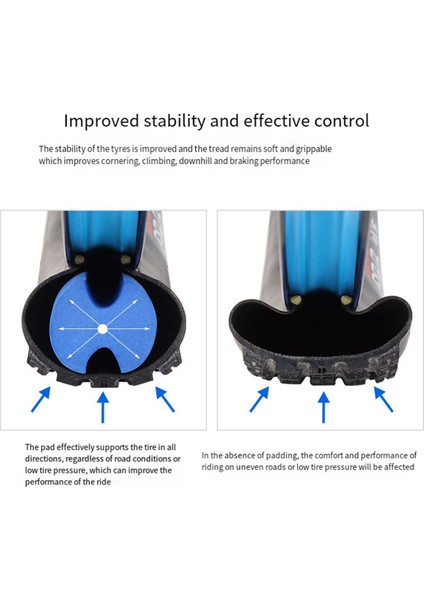 Improved stability and effective control

The stability of the tyres is improved and the tread remains soft and grippable which improves cornering, climbing, downhill and braking performance

The pad effectively supports the tire in all directions, regardless of road conditions or low tire pressure, which can improve the performance of the ride

In the absence of padding, the comfort and performance of riding on uneven roads or low tire pressure will be affected