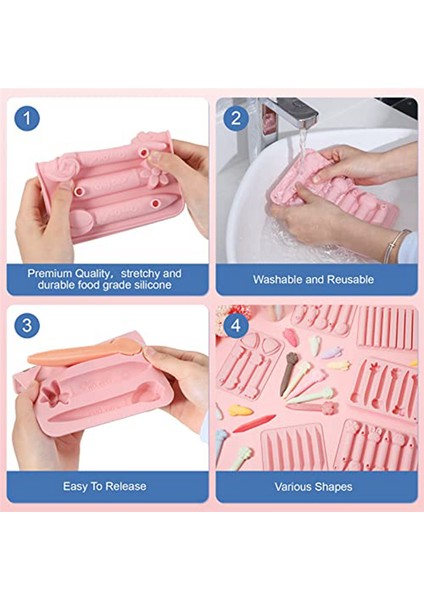 1

Premium Quality, stretchy and durable food grade silicone

2

Washable and Reusable

3

Easy To Release

4

Various Shapes