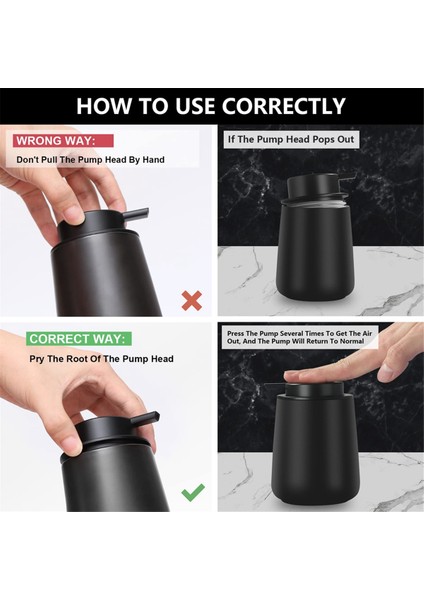 HOW TO USE CORRECTLY

WRONG WAY:

Don't Pull The Pump Head By Hand

If The Pump Head Pops Out

CORRECT WAY:

Pry The Root Of The Pump Head

Press The Pump Several Times To Get The Air Out, And The Pump Will Return To Normal