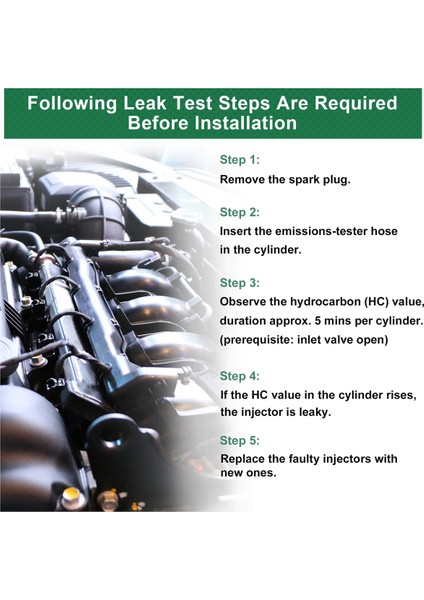 Following Leak Test Steps Are Required Before Installation

Step 1:
Remove the spark plug.

Step 2:
Insert the emissions-tester hose in the cylinder.

Step 3:
Observe the hydrocarbon (HC) value, duration approx. 5 mins per cylinder. (prerequisite: inlet valve open)

Step 4:
If the HC value in the cylinder rises, the injector is leaky.

Step 5:
Replace the faulty injectors with new ones.