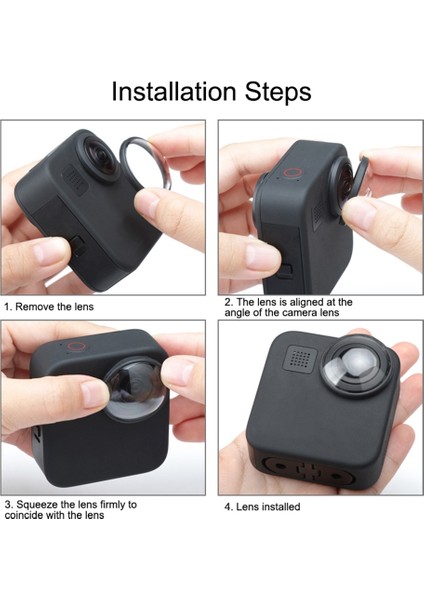 Installation Steps

1. Remove the lens

2. The lens is aligned at the angle of the camera lens

3. Squeeze the lens firmly to coincide with the lens

4. Lens installed