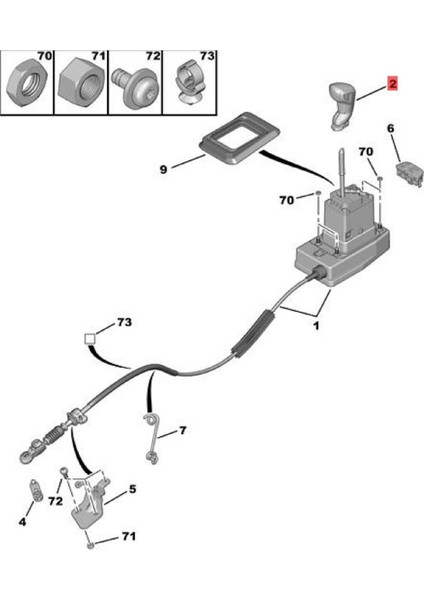 70
71
72
73
2
6
9
70
70
1
73
7
5
72
4
71