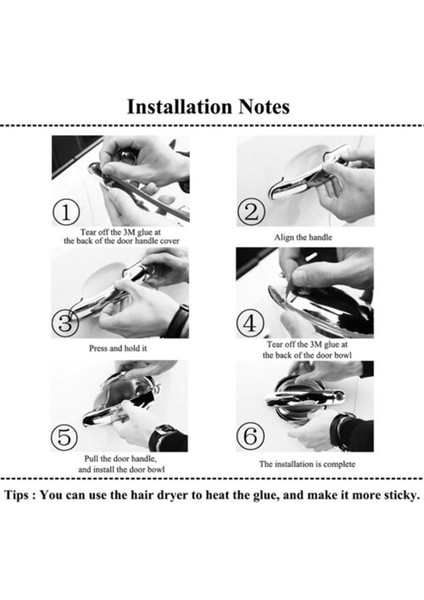 Installation Notes

①
Tear off the 3M glue at the back of the door handle cover

②
Align the handle

③
Press and hold it

④
Tear off the 3M glue at the back of the door bowl

⑤
Pull the door handle, and install the door bowl

⑥
The installation is complete

Tips : You can use the hair dryer to heat the glue, and make it more sticky.