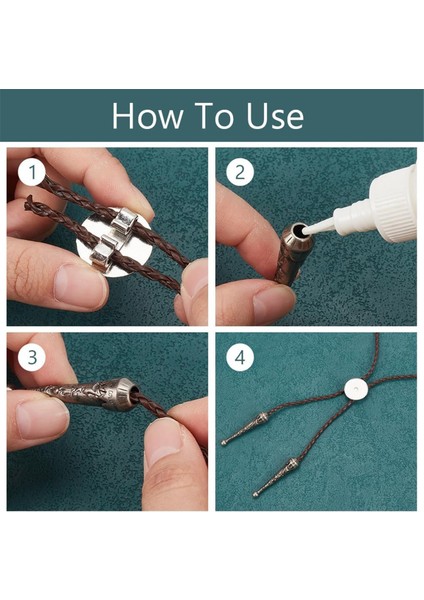 How To Use

1

2

3

4