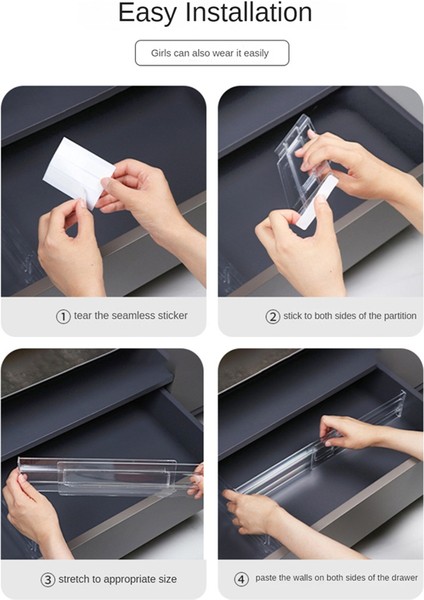 Easy Installation

Girls can also wear it easily

① tear the seamless sticker

② stick to both sides of the partition

③ stretch to appropriate size

④ paste the walls on both sides of the drawer