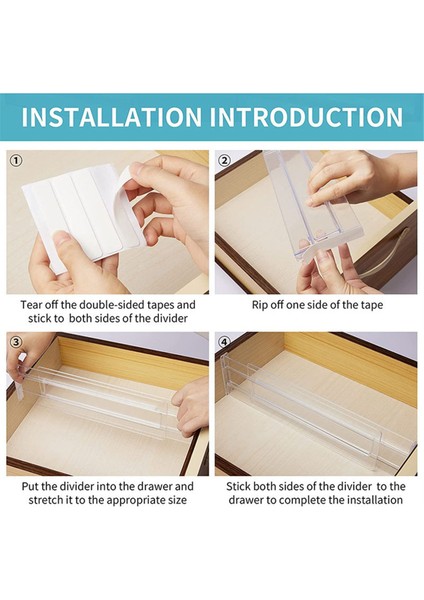 INSTALLATION INTRODUCTION

①

Tear off the double-sided tapes and stick to both sides of the divider

②

Rip off one side of the tape

③

Put the divider into the drawer and stretch it to the appropriate size

④

Stick both sides of the divider to the drawer to complete the installation