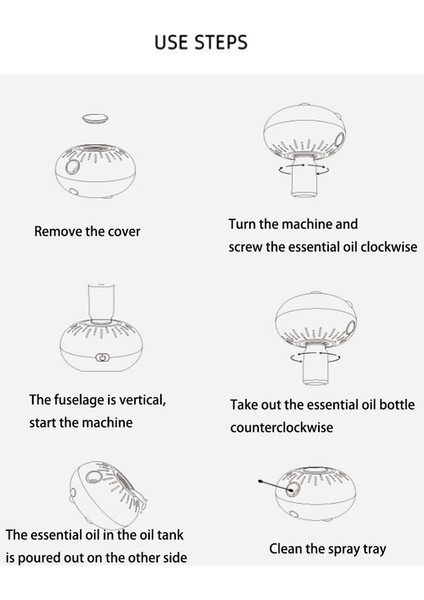 USE STEPS

Remove the cover

Turn the machine and screw the essential oil clockwise

The fuselage is vertical, start the machine

Take out the essential oil bottle counterclockwise

The essential oil in the oil tank is poured out on the other side

Clean the spray tray