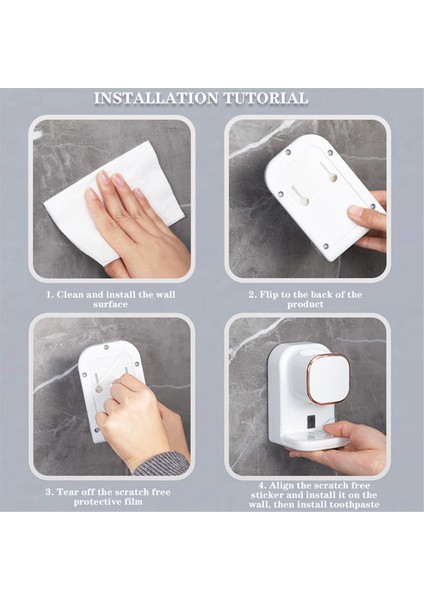 INSTALLATION TUTORIAL

1. Clean and install the wall surface

2. Flip to the back of the product

3. Tear off the scratch free protective film

4. Align the scratch free sticker and install it on the wall, then install toothpaste