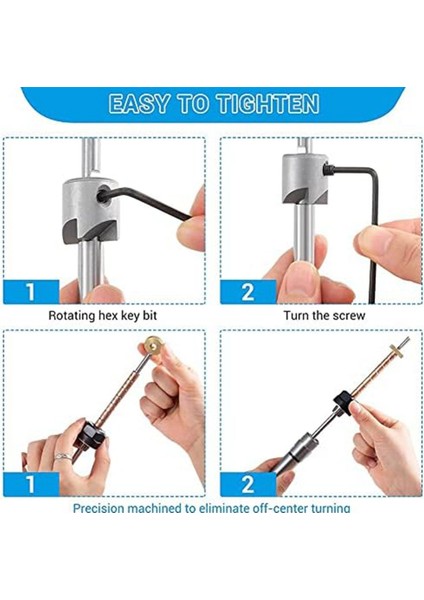 EASY TO TIGHTEN

1

Rotating hex key bit

2

Turn the screw

1

2

Precision machined to eliminate off-center turning