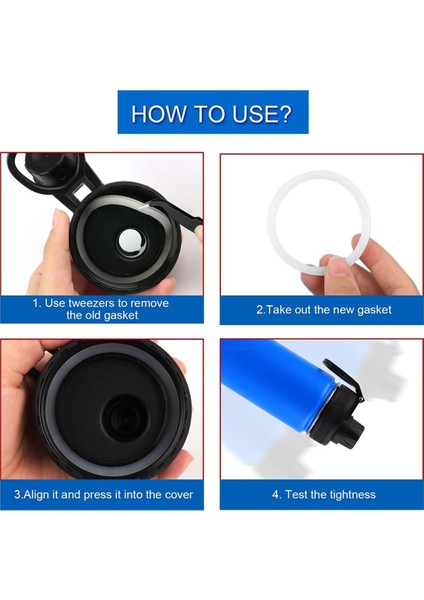 HOW TO USE?

1. Use tweezers to remove the old gasket

2.Take out the new gasket

3.Align it and press it into the cover

4. Test the tightness