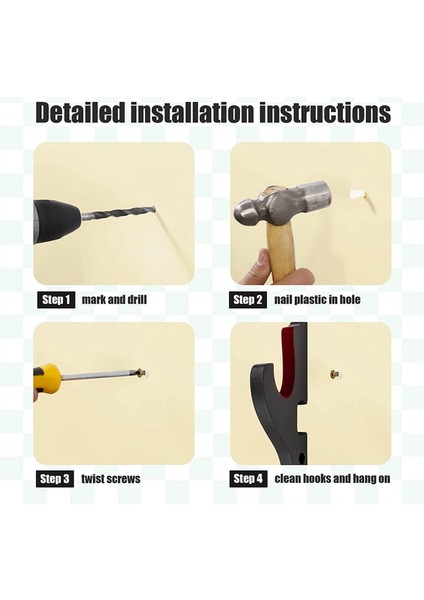 Detailed installation instructions

Step 1 mark and drill

Step 2 nail plastic in hole

Step 3 twist screws

Step 4 clean hooks and hang on