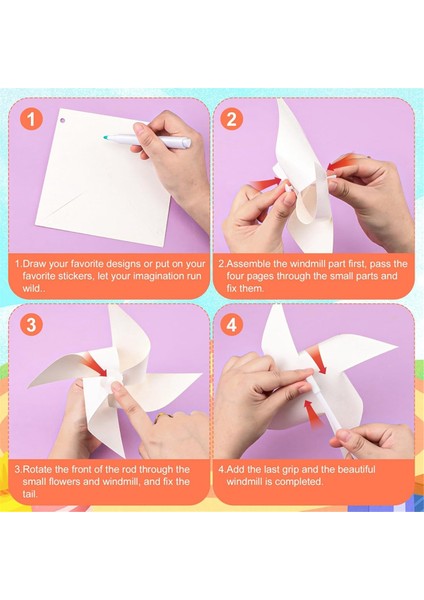 1

1.Draw your favorite designs or put on your favorite stickers, let your imagination run wild..

2

2.Assemble the windmill part first, pass the four pages through the small parts and fix them.

3

3.Rotate the front of the rod through the small flowers and windmill, and fix the tail.

4

4.Add the last grip and the beautiful windmill is completed.