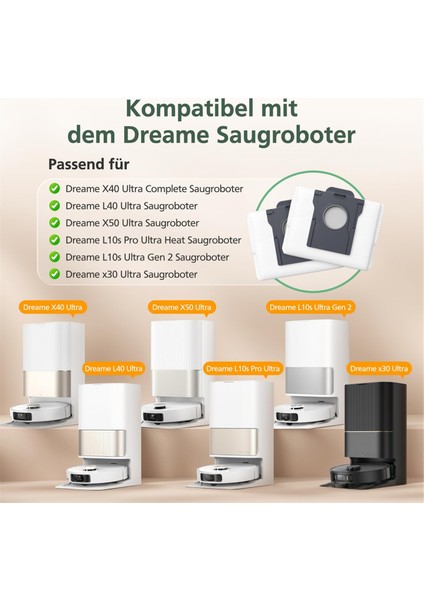 Kompatibel mit dem Dreame Saugroboter

Passend für

Dreame X40 Ultra Complete Saugroboter
Dreame L40 Ultra Saugroboter
Dreame X50 Ultra Saugroboter
Dreame L10s Pro Ultra Heat Saugroboter
Dreame L10s Ultra Gen 2 Saugroboter
Dreame x30 Ultra Saugroboter

Dreame X40 Ultra
Dreame X50 Ultra
Dreame L10s Ultra Gen 2
Dreame L40 Ultra
Dreame L10s Pro Ultra
Dreame x30 Ultra