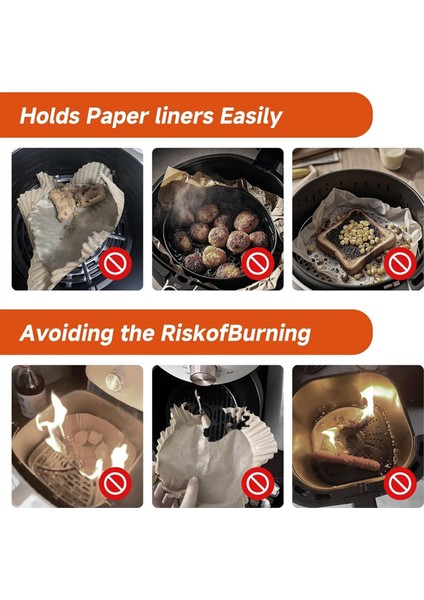 Holds Paper liners Easily

Avoiding the RiskofBurning