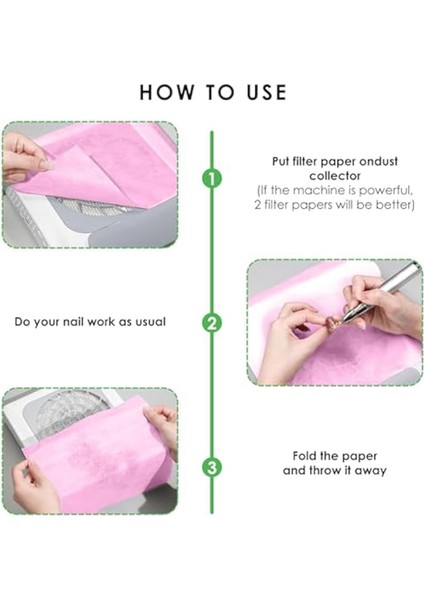 HOW TO USE

1

Put filter paper ondust collector
(If the machine is powerful, 2 filter papers will be better)

Do your nail work as usual

2

3

Fold the paper and throw it away