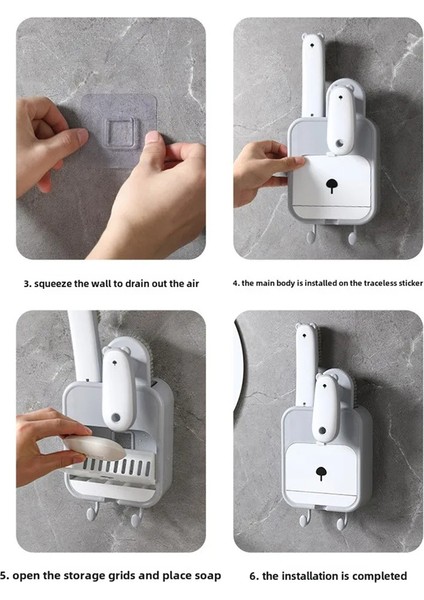 3. squeeze the wall to drain out the air

4. the main body is installed on the traceless sticker

5. open the storage grids and place soap

6. the installation is completed