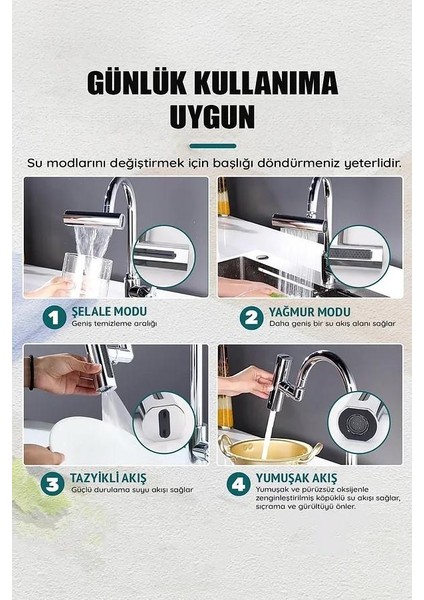 GÜNLÜK KULLANIMA UYGUN

Su modlarını değiştirmek için başlığı döndürmeniz yeterlidir.

1 ŞELALE MODU
Geniş temizleme aralığı

2 YAĞMUR MODU
Daha geniş bir su akış alanı sağlar

3 TAZYİKLİ AKIŞ
Güçlü durulama suyu akışı sağlar

4 YUMUŞAK AKIŞ
Yumuşak ve pürüzsüz oksijenle zenginleştirilmiş köpüklü su akışı sağlar, sıçrama ve gürültüyü önler.