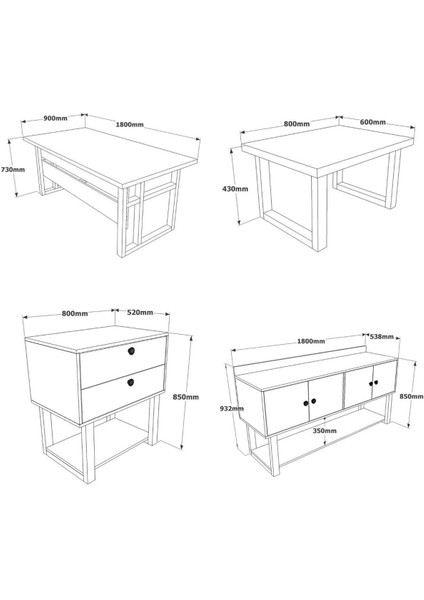 900mm
1800mm
730mm

800mm
600mm
430mm

800mm
520mm
850mm

1800mm
538mm
932mm
850mm
350mm