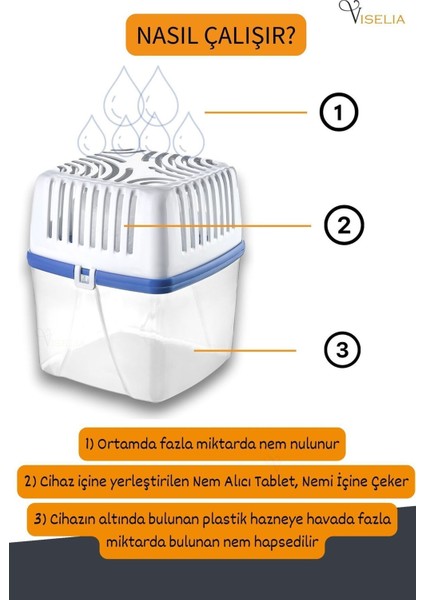 VISELIA

NASIL ÇALIŞIR?

1

2

3

1) Ortamda fazla miktarda nem nulunur

2) Cihaz içine yerleştirilen Nem Alıcı Tablet, Nemi İçine Çeker

3) Cihazın altında bulunan plastik hazneye havada fazla miktarda bulunan nem hapsedilir