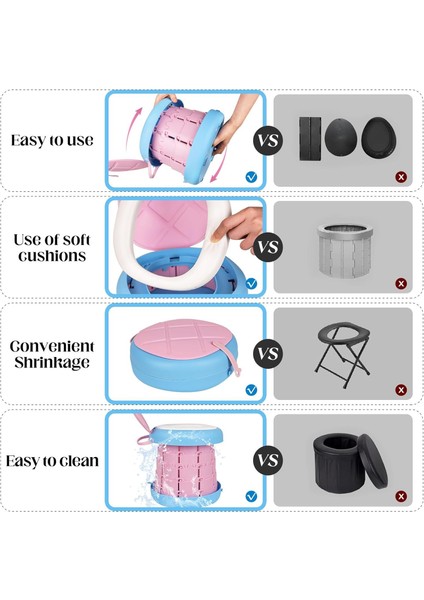 Easy to use

VS

Use of soft cushions

VS

Convenient Shrinkage

VS

Easy to clean

VS