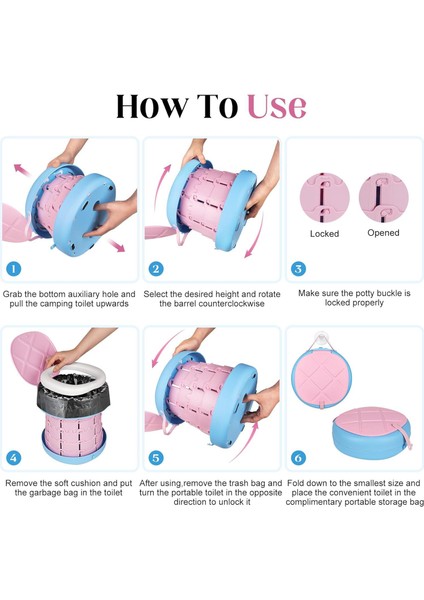 How To Use

1
Grab the bottom auxiliary hole and pull the camping toilet upwards

2
Select the desired height and rotate the barrel counterclockwise

Locked
Opened
3
Make sure the potty buckle is locked properly

4
Remove the soft cushion and put the garbage bag in the toilet

5
After using,remove the trash bag and turn the portable toilet in the opposite direction to unlock it

6
Fold down to the smallest size and place the convenient toilet in the complimentary portable storage bag