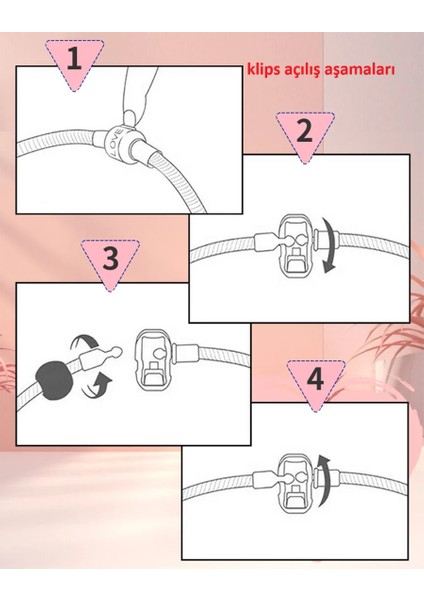 1

klips açılış aşamaları

LOVE

2

3

4