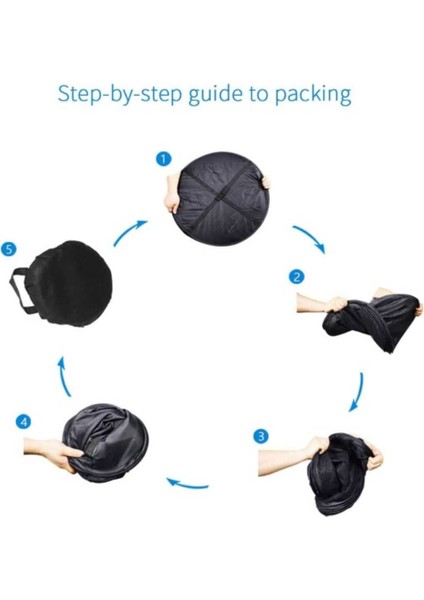 Step-by-step guide to packing

1

2

3

4

5