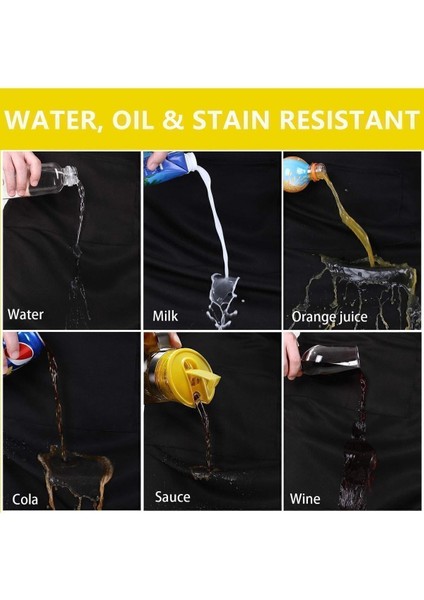 WATER, OIL & STAIN RESISTANT

Water

Milk

Orange juice

Cola

Sauce

Wine