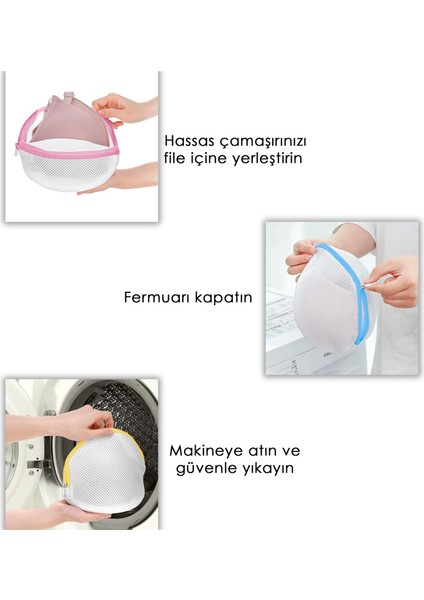 Hassas çamaşırınızı file içine yerleştirin

Fermuarı kapatın

Makineye atın ve güvenle yıkayın