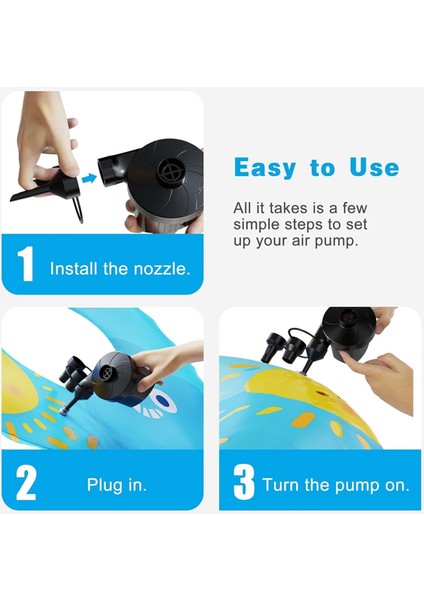 Easy to Use

All it takes is a few simple steps to set up your air pump.

1 Install the nozzle.

2 Plug in.

3 Turn the pump on.