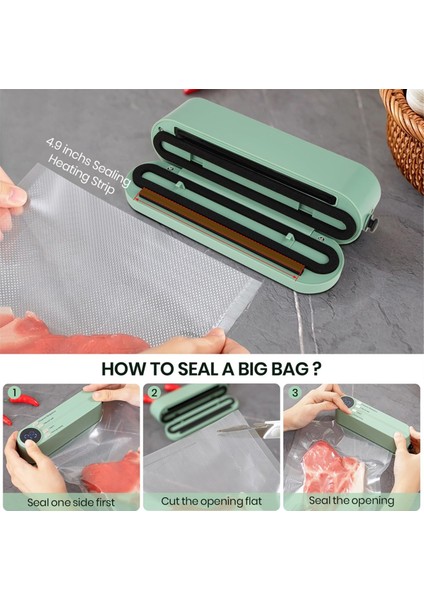 4.9 inchs Sealing Heating Strip

HOW TO SEAL A BIG BAG ?

1
Seal one side first

2
Cut the opening flat

3
Seal the opening