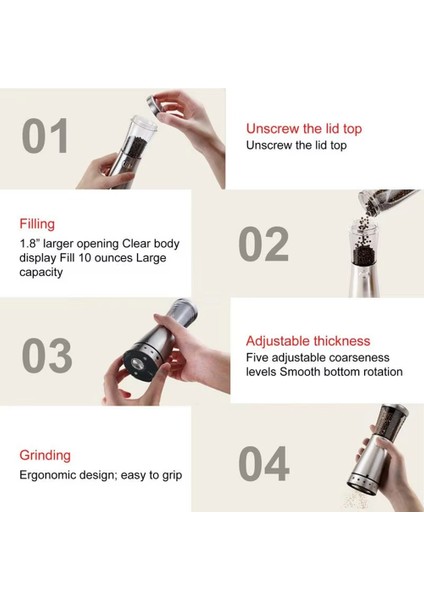 01

Unscrew the lid top
Unscrew the lid top

Filling
1.8" larger opening Clear body display Fill 10 ounces Large capacity

02

03

Adjustable thickness
Five adjustable coarseness levels Smooth bottom rotation

Grinding
Ergonomic design; easy to grip

04