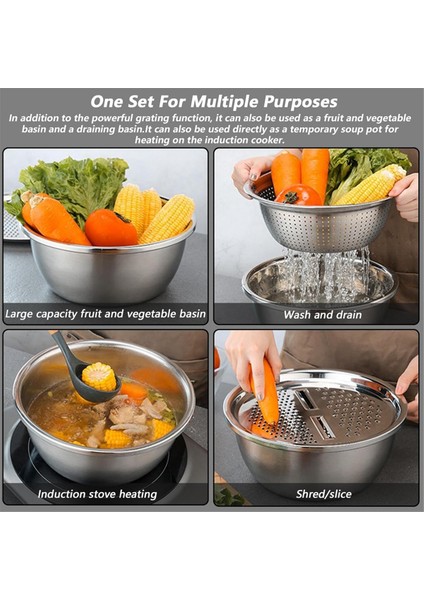 One Set For Multiple Purposes

In addition to the powerful grating function, it can also be used as a fruit and vegetable basin and a draining basin.It can also be used directly as a temporary soup pot for heating on the induction cooker.

Large capacity fruit and vegetable basin

Wash and drain

Induction stove heating

Shred/slice