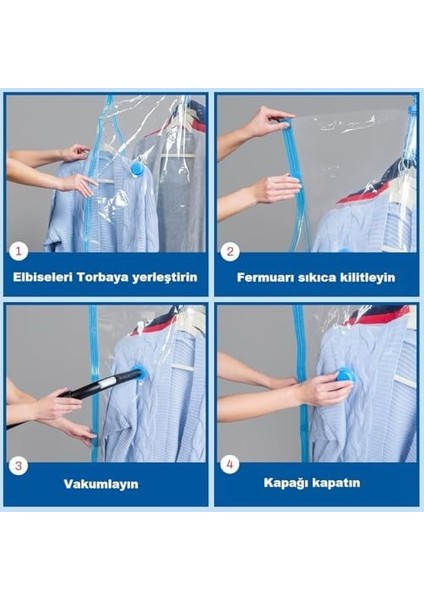 1

Elbiseleri Torbaya yerleştirin

2

Fermuarı sıkıca kilitleyin

3

Vakumlayın

4

Kapağı kapatın