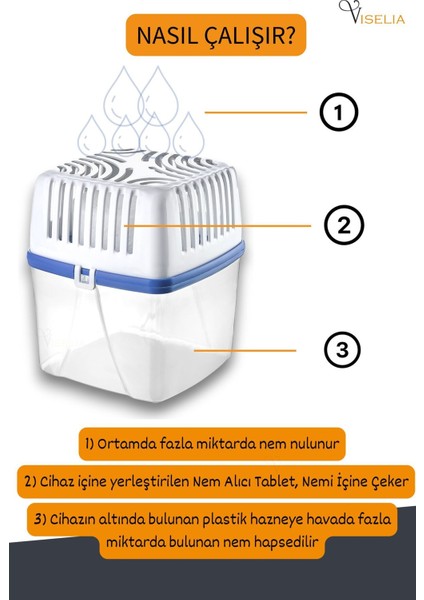 VISELIA

NASIL ÇALIŞIR?

1

2

3

1) Ortamda fazla miktarda nem nulunur

2) Cihaz içine yerleştirilen Nem Alıcı Tablet, Nemi İçine Çeker

3) Cihazın altında bulunan plastik hazneye havada fazla miktarda bulunan nem hapsedilir