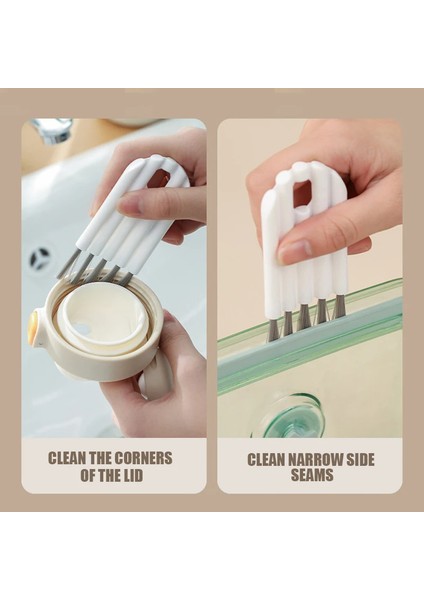 CLEAN THE CORNERS OF THE LID

CLEAN NARROW SIDE SEAMS